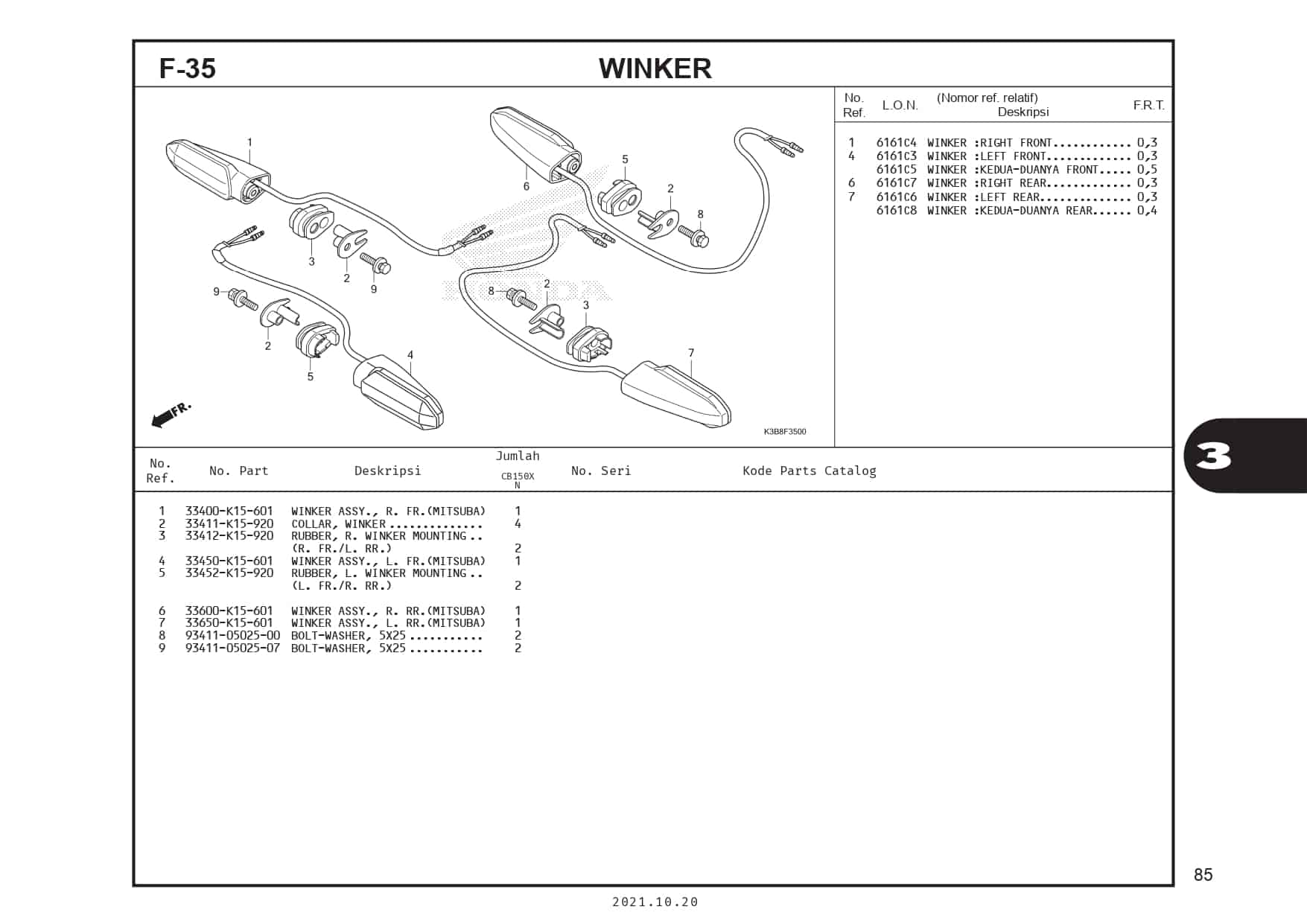 F-35

WINKER

1
6
5
2
8
3
2
9
9
8
2
3
2
5
4
7
FR.
K3B8F3500

| No. Ref. | L.O.N. | (Nomor ref. relatif) Deskripsi | F.R.T. |
|---|---|---|---|
| 1 | 6161C4 | WINKER :RIGHT FRONT............ | 0,3 |
| 4 | 6161C3 | WINKER :LEFT FRONT............. | 0,3 |
|  | 6161C5 | WINKER :KEDUA-DUANYA FRONT..... | 0,5 |
| 6 | 6161C7 | WINKER :RIGHT REAR............. | 0,3 |
| 7 | 6161C6 | WINKER :LEFT REAR.............. | 0,3 |
|  | 6161C8 | WINKER :KEDUA-DUANYA REAR...... | 0,4 |

| No. Ref. | No. Part | Deskripsi | Jumlah CB150X N | No. Seri | Kode Parts Catalog |
|---|---|---|---|---|---|
| 1 | 33400-K15-601 | WINKER ASSY., R. FR.(MITSUBA) | 1 | | |
| 2 | 33411-K15-920 | COLLAR, WINKER .............. | 4 | | |
| 3 | 33412-K15-920 | RUBBER, R. WINKER MOUNTING .. (R. FR./L. RR.) | 2 | | |
| 4 | 33450-K15-601 | WINKER ASSY., L. FR.(MITSUBA) | 1 | | |
| 5 | 33452-K15-920 | RUBBER, L. WINKER MOUNTING .. (L. FR./R. RR.) | 2 | | |
| 6 | 33600-K15-601 | WINKER ASSY., R. RR.(MITSUBA) | 1 | | |
| 7 | 33650-K15-601 | WINKER ASSY., L. RR.(MITSUBA) | 1 | | |
| 8 | 93411-05025-00 | BOLT-WASHER, 5X25 ........... | 2 | | |
| 9 | 93411-05025-07 | BOLT-WASHER, 5X25 ........... | 2 | | |

3

85

2021.10.20